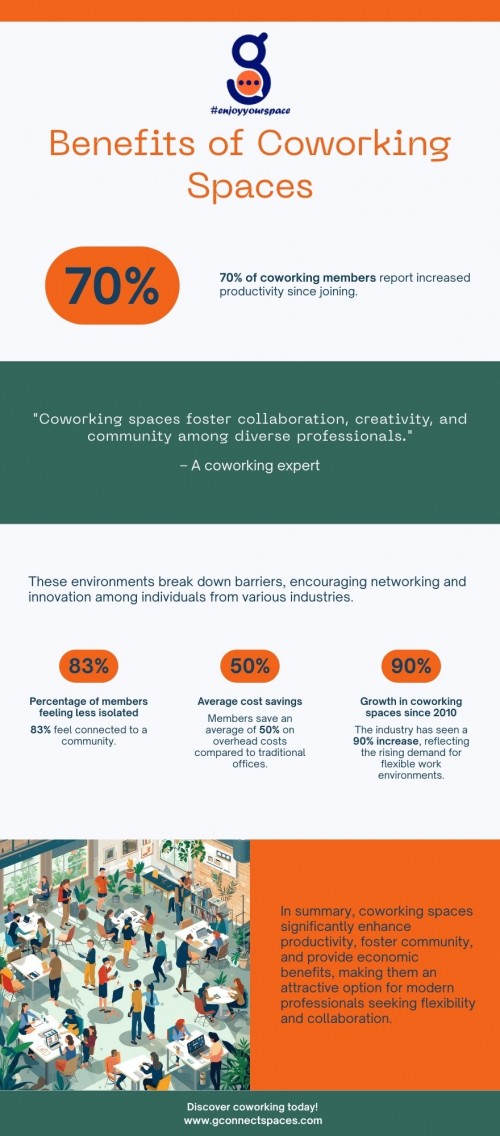 #enjoyyourspace

Benefits of Coworking Spaces

70%

70% of coworking members report increased productivity since joining.

"Coworking spaces foster collaboration, creativity, and community among diverse professionals."

– A coworking expert

These environments break down barriers, encouraging networking and innovation among individuals from various industries.

83%

Percentage of members feeling less isolated

83% feel connected to a community.

50%

Average cost savings

Members save an average of 50% on overhead costs compared to traditional offices.

90%

Growth in coworking spaces since 2010

The industry has seen a 90% increase, reflecting the rising demand for flexible work environments.

In summary, coworking spaces significantly enhance productivity, foster community, and provide economic benefits, making them an attractive option for modern professionals seeking flexibility and collaboration.

Discover coworking today!
www.gconnectspaces.com