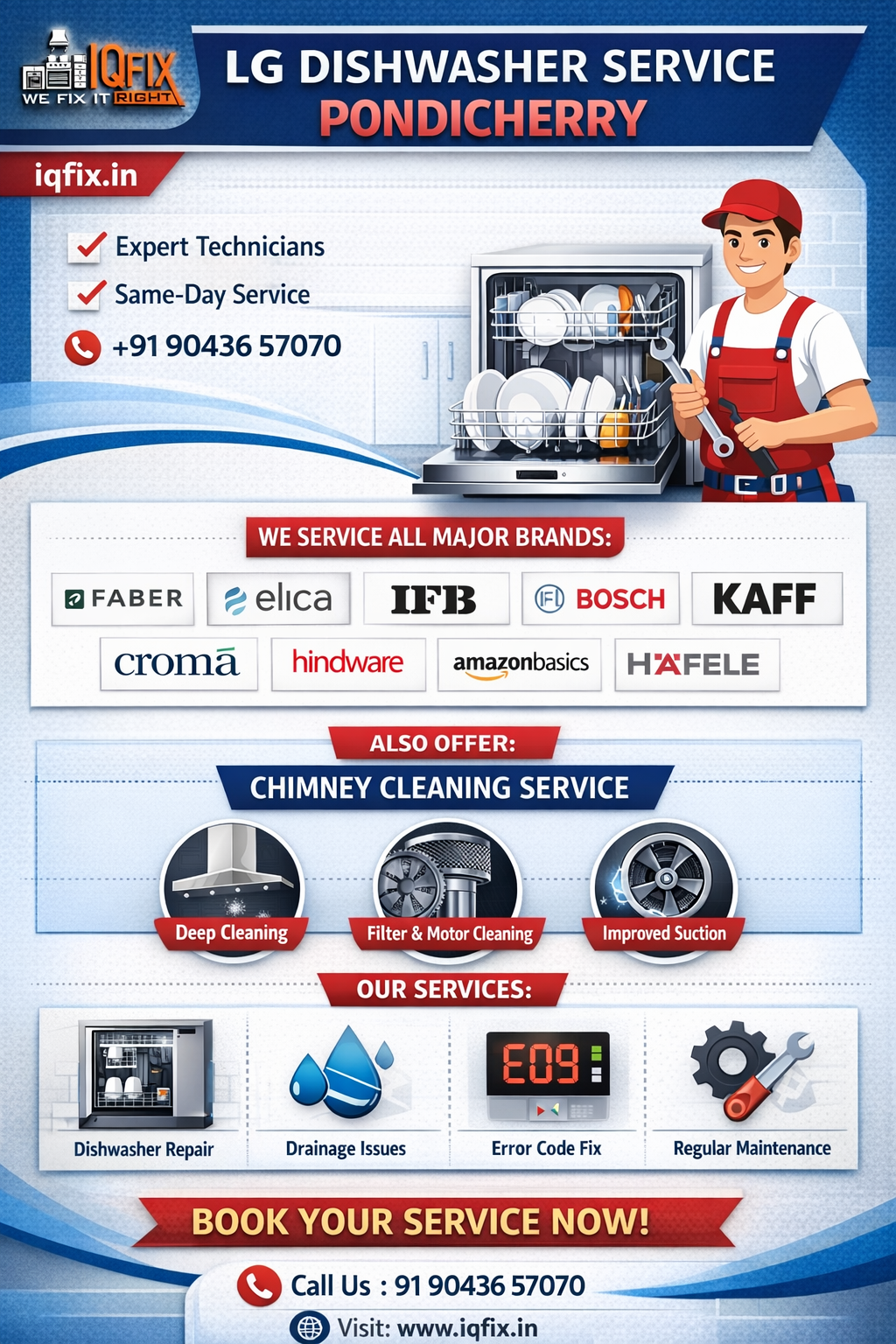 IQFIX
WE FIX IT RIGHT

LG DISHWASHER SERVICE
PONDICHERRY

iqfix.in

Expert Technicians
Same-Day Service
+91 90436 57070

WE SERVICE ALL MAJOR BRANDS:

FABER elica IFB BOSCH KAFF
croma hindware amazonbasics HAFELE

ALSO OFFER:
CHIMNEY CLEANING SERVICE

Deep Cleaning
Filter & Motor Cleaning
Improved Suction

OUR SERVICES:

E09

Dishwasher Repair
Drainage Issues
Error Code Fix
Regular Maintenance

BOOK YOUR SERVICE NOW!

Call Us : 91 90436 57070
Visit: www.iqfix.in