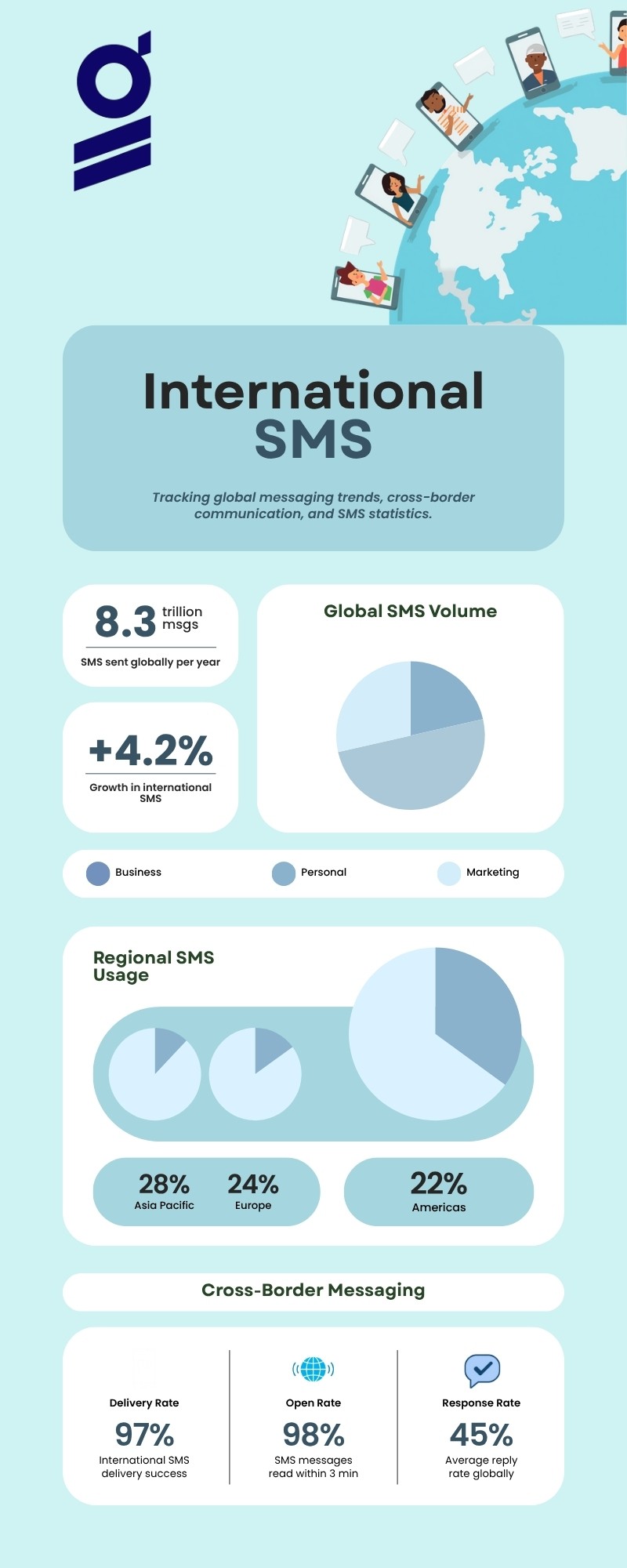 International SMS

Tracking global messaging trends, cross-border communication, and SMS statistics.

8.3 trillion msgs

SMS sent globally per year

+4.2%

Growth in international SMS

Global SMS Volume

Business

Personal

Marketing

Regional SMS Usage

28%
Asia Pacific

24%
Europe

22%
Americas

Cross-Border Messaging

Delivery Rate
97%
International SMS delivery success

Open Rate
98%
SMS messages read within 3 min

Response Rate
45%
Average reply rate globally