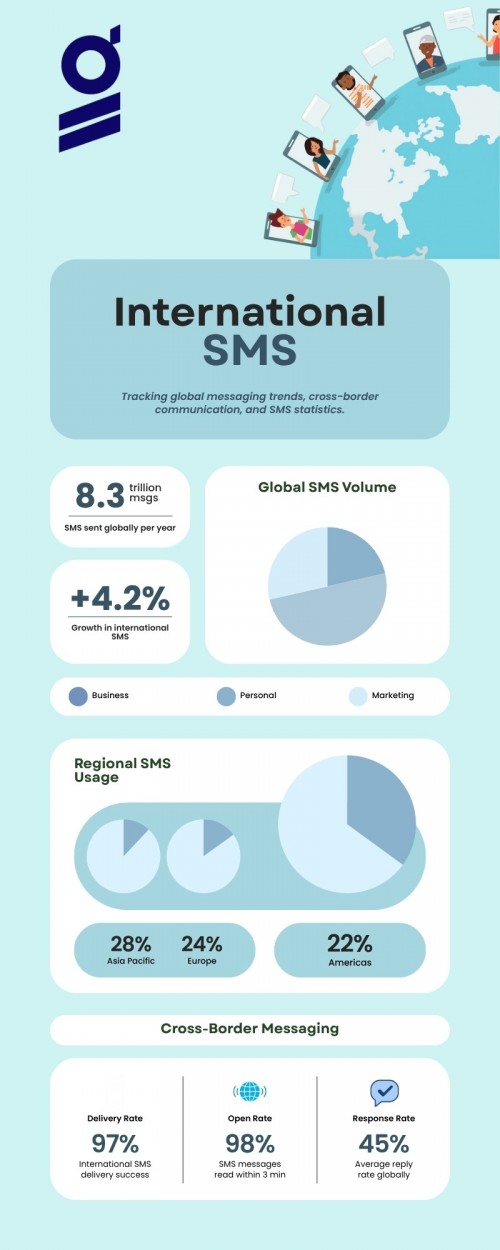 International SMS

Tracking global messaging trends, cross-border communication, and SMS statistics.

8.3 trillion msgs
SMS sent globally per year

+4.2%
Growth in international SMS

Global SMS Volume

Business
Personal
Marketing

Regional SMS Usage

28%
Asia Pacific

24%
Europe

22%
Americas

Cross-Border Messaging

Delivery Rate
97%
International SMS delivery success

Open Rate
98%
SMS messages read within 3 min

Response Rate
45%
Average reply rate globally